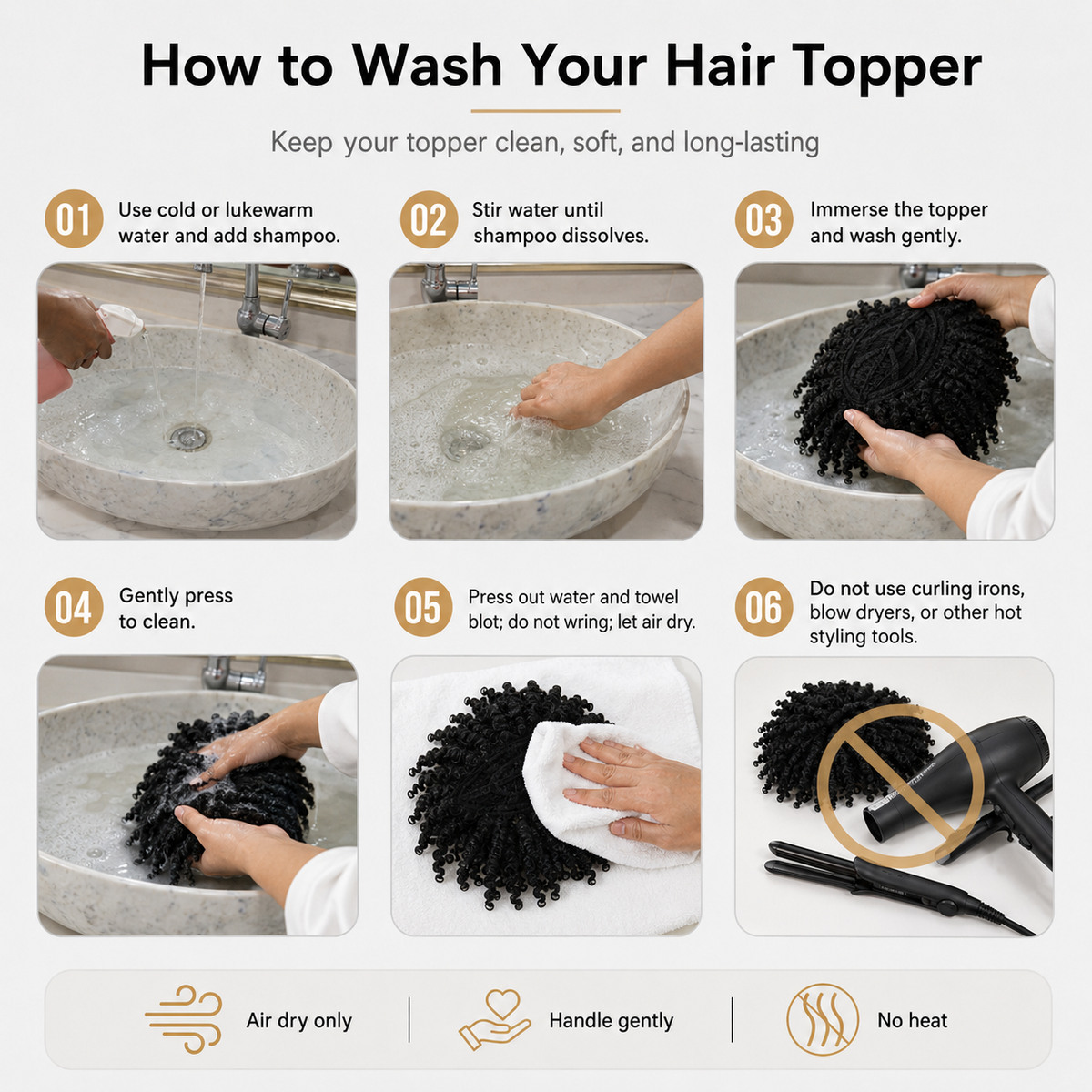 How to Wash Your Hair Topper

Keep your topper clean, soft, and long-lasting

01 Use cold or lukewarm water and add shampoo.

02 Stir water until shampoo dissolves.

03 Immerse the topper and wash gently.

04 Gently press to clean.

05 Press out water and towel blot; do not wring; let air dry.

06 Do not use curling irons, blow dryers, or other hot styling tools.

Air dry only

Handle gently

No heat